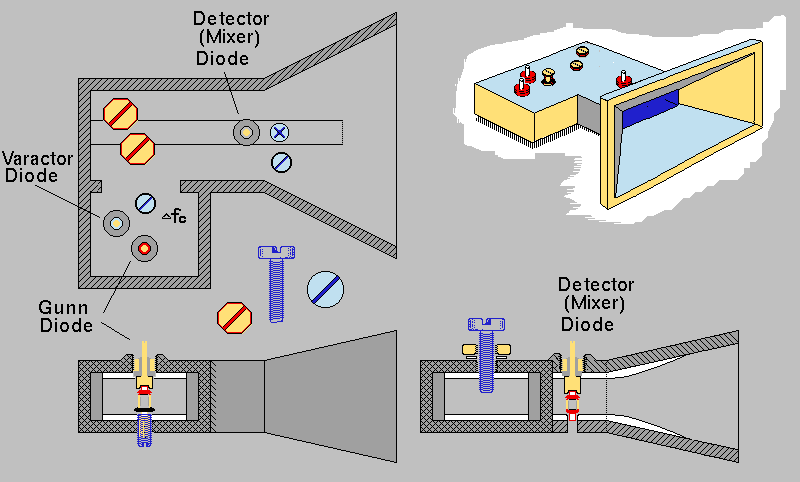 Detector (Mixer) Diode

Varactor Diode

$\triangle f_c$

Gunn Diode

Detector (Mixer) Diode